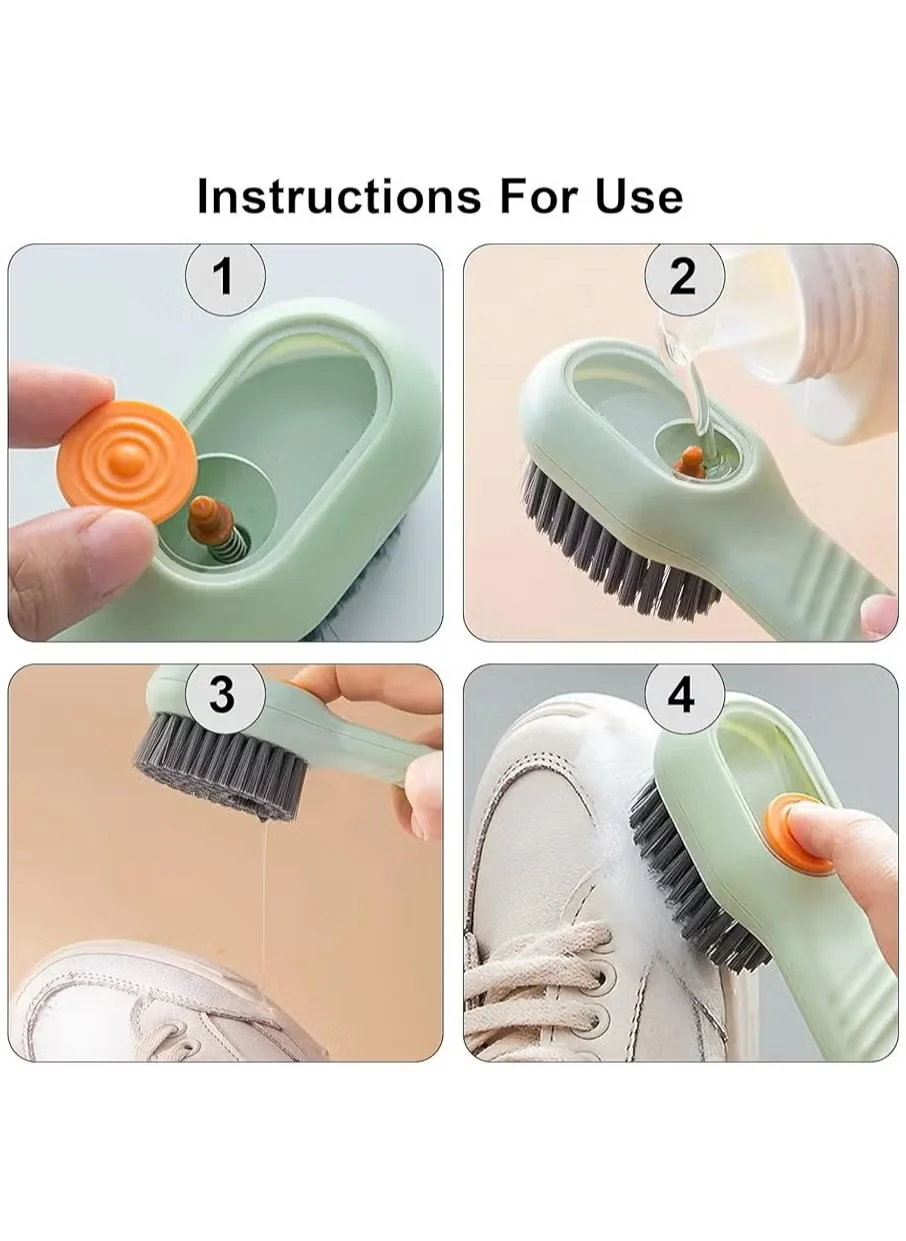 Instructions For Use

1

2

3

4